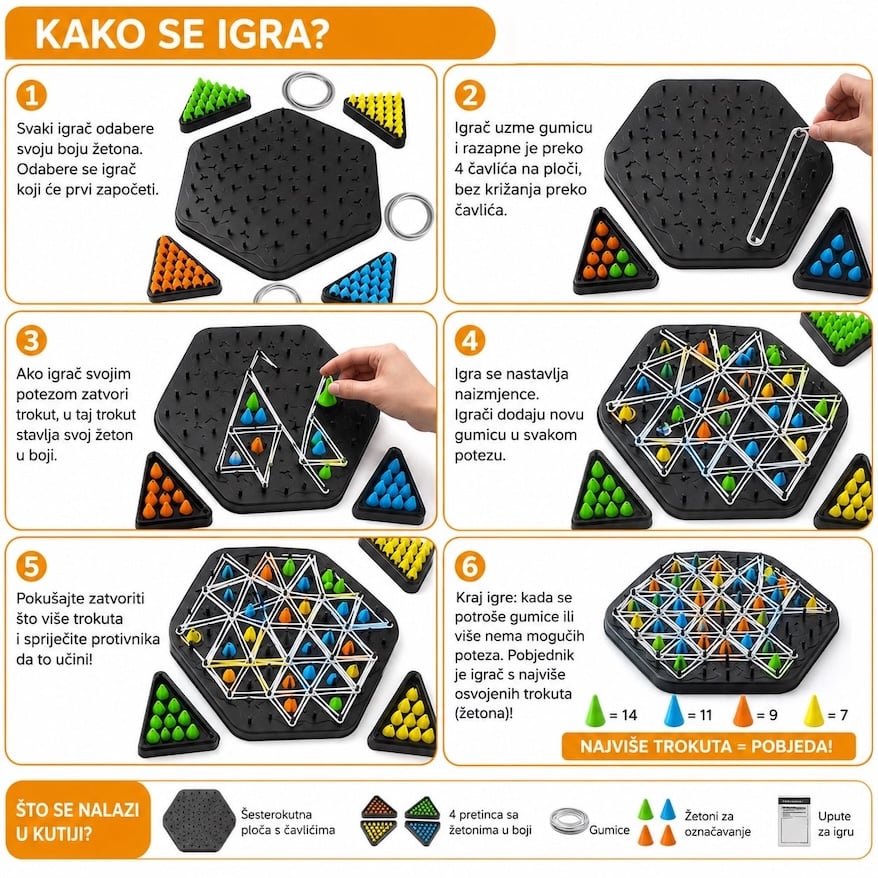 KAKO SE IGRA?

1
Svaki igrač odabere svoju boju žetona. Odabere se igrač koji će prvi započeti.

2
Igrač uzme gumicu i razapne je preko 4 čavlića na ploči, bez križanja preko čavlića.

3
Ako igrač svojim potezom zatvori trokut, u taj trokut stavlja svoj žeton u boji.

4
Igra se nastavlja naizmjence. Igrači dodaju novu gumicu u svakom potezu.

5
Pokušajte zatvoriti što više trokuta i spriječite protivnika da to učini!

6
Kraj igre: kada se potroše gumice ili više nema mogućih poteza. Pobjednik je igrač s najviše osvojenih trokuta (žetona)!

= 14 = 11 = 9 = 7

NAJVIŠE TROKUTA = POBJEDA!

ŠTO SE NALAZI U KUTIJI?

Šesterokutna ploča s čavlićima

4 pretinca sa žetonima u boji

Gumice

Žetoni za označavanje

Upute za igru