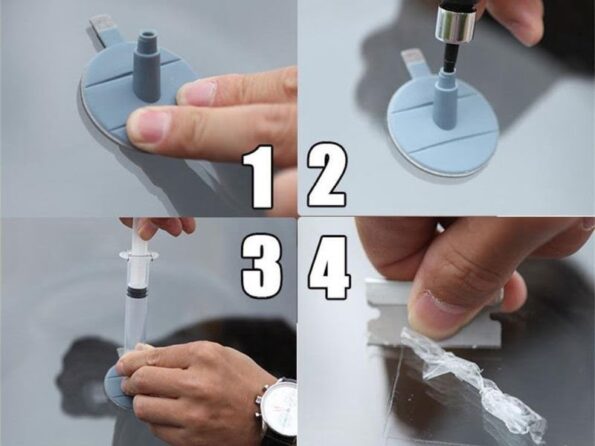 1 2
3 4